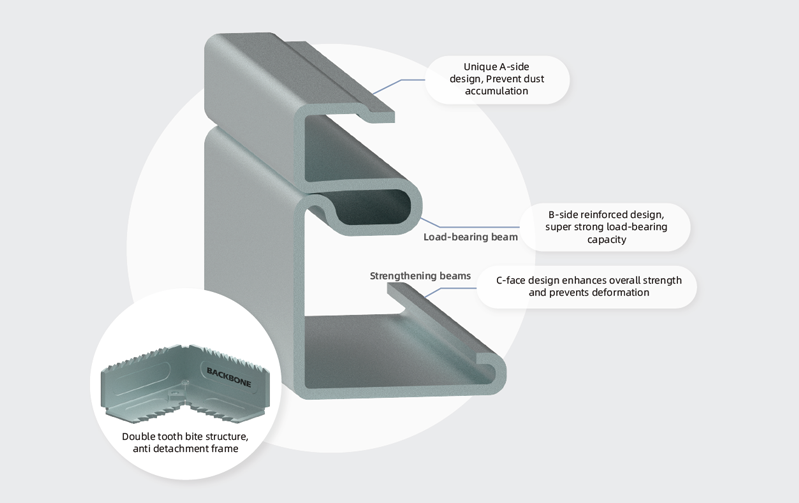 Unique A-side design, Prevent dust accumulation

Load-bearing beam

B-side reinforced design, super strong load-bearing capacity

Strengthening beams

C-face design enhances overall strength and prevents deformation

BACKBONE

Double tooth bite structure, anti detachment frame